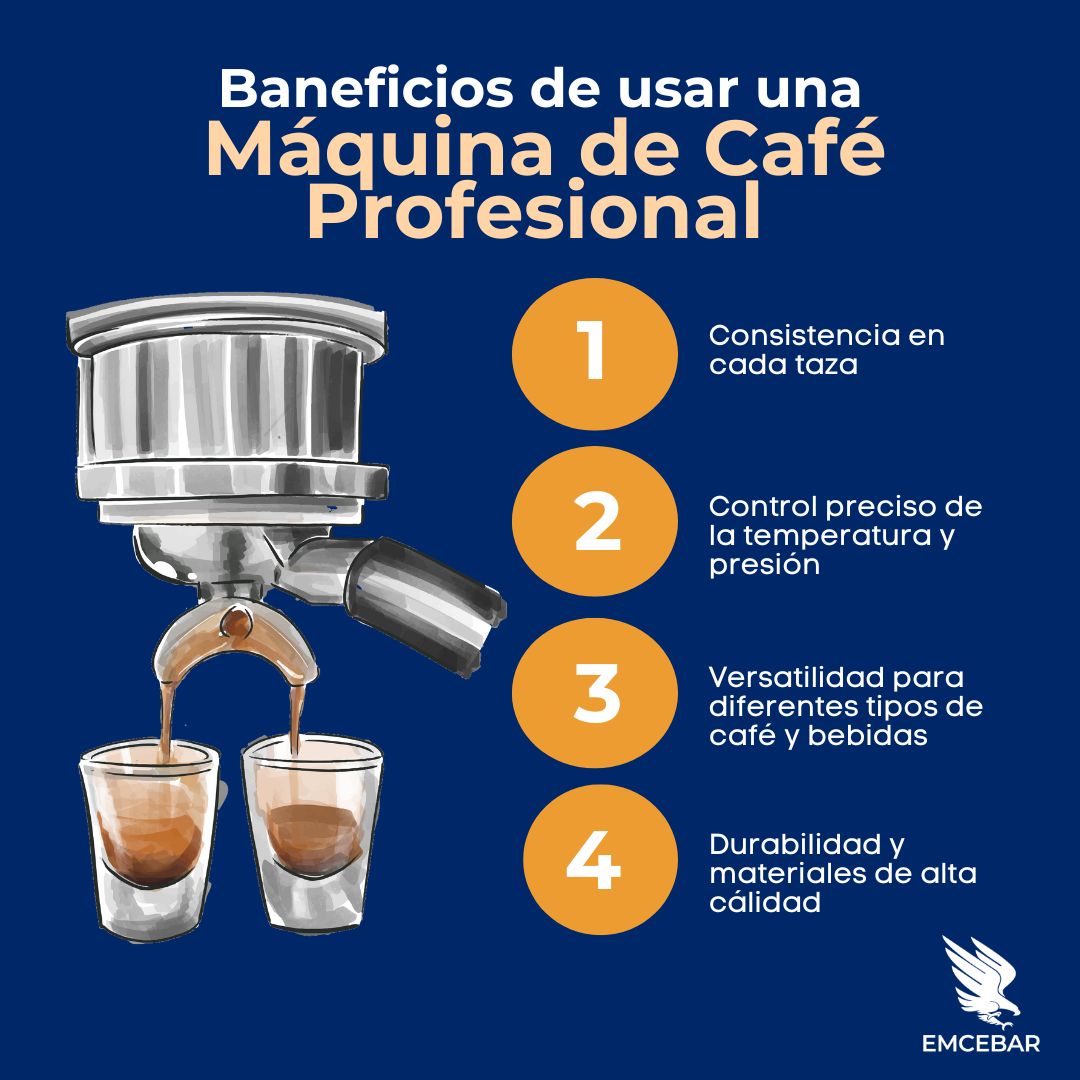 Baneficios de usar una
Máquina de Café Profesional

1
Consistencia en cada taza

2
Control preciso de la temperatura y presión

3
Versatilidad para diferentes tipos de café y bebidas

4
Durabilidad y materiales de alta cálidad

EMCEBAR