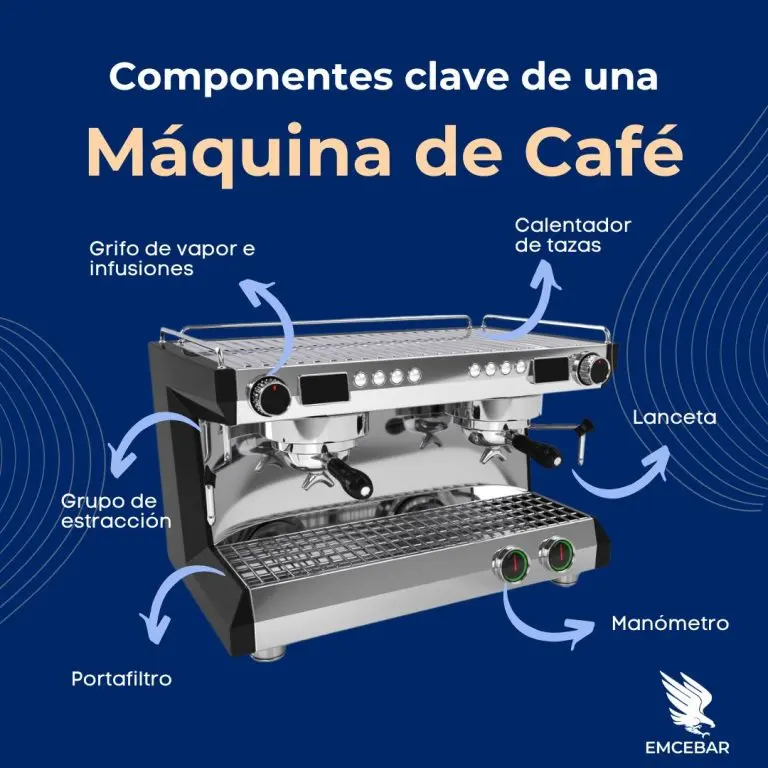 Componentes clave de una
Máquina de Café

Grifo de vapor e infusiones

Calentador de tazas

Lanceta

Grupo de estracción

Manómetro

Portafiltro

EMCEBAR